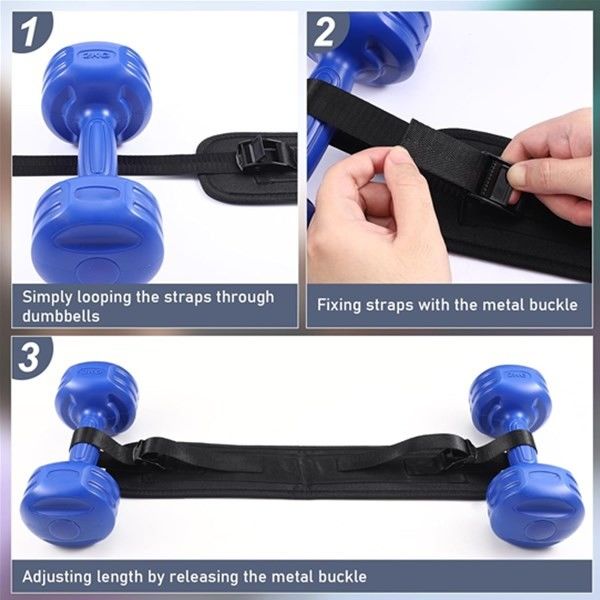 1

Simply looping the straps through dumbbells

2

Fixing straps with the metal buckle

3

Adjusting length by releasing the metal buckle