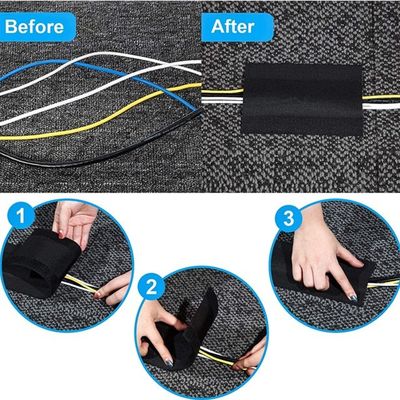 Before

After

1

2

3